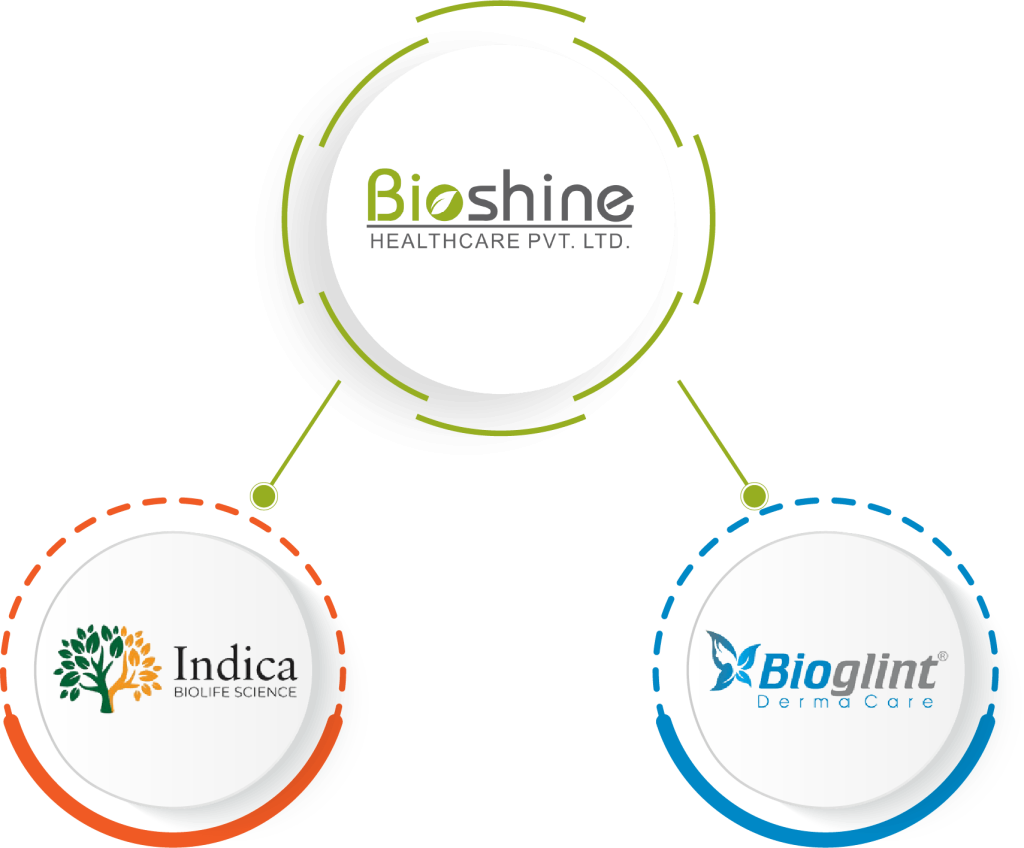 Bioshine
HEALTHCARE PVT. LTD.

Indica
BIOLIFE SCIENCE

Bioglint®
Derma Care